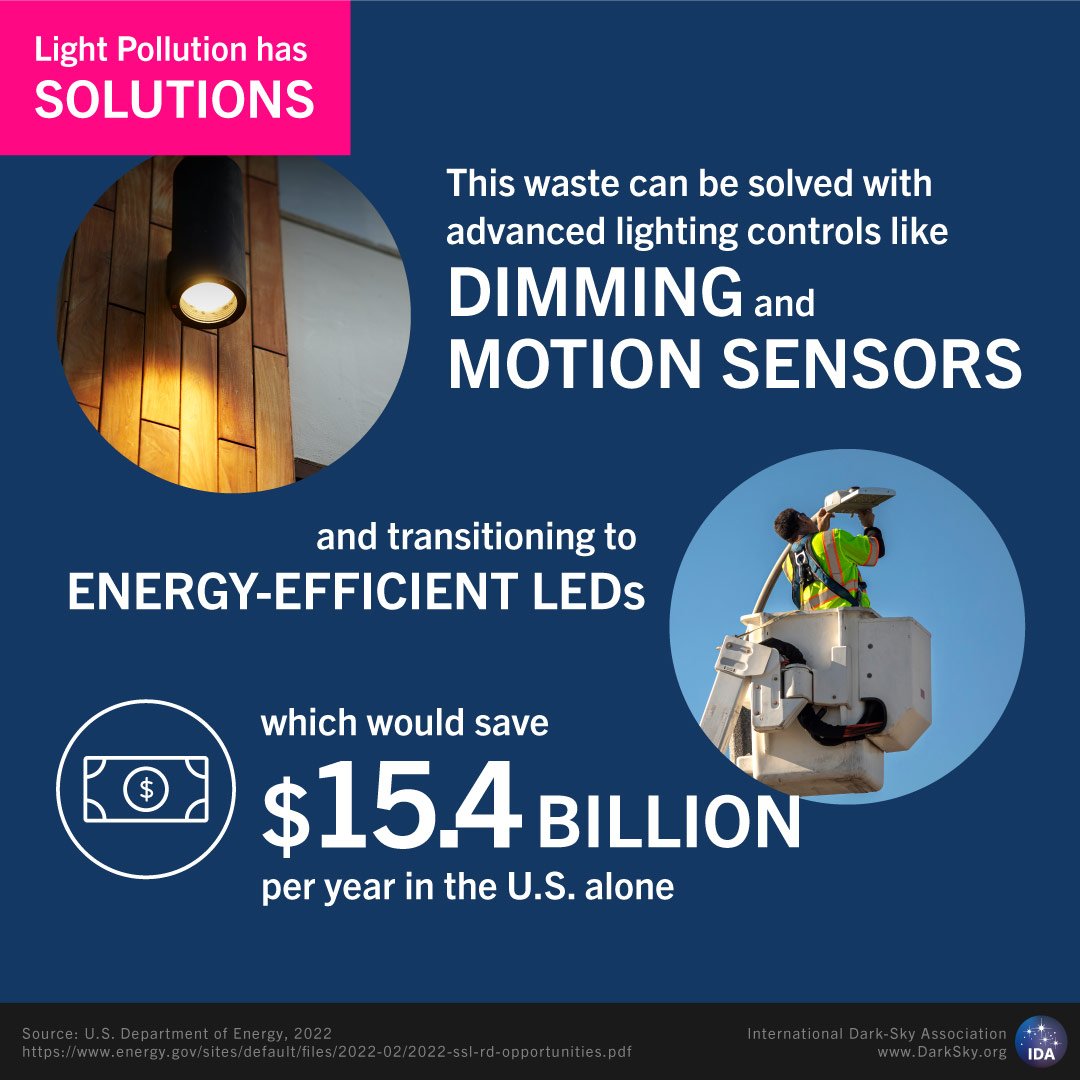 Light Pollution has
SOLUTIONS

This waste can be solved with advanced lighting controls like
DIMMING and
MOTION SENSORS

and transitioning to
ENERGY-EFFICIENT LEDs

$
which would save
$15.4 BILLION
per year in the U.S. alone

Source: U.S. Department of Energy, 2022
https://www.energy.gov/sites/default/files/2022-02/2022-ssl-rd-opportunities.pdf

International Dark-Sky Association
www.DarkSky.org
IDA