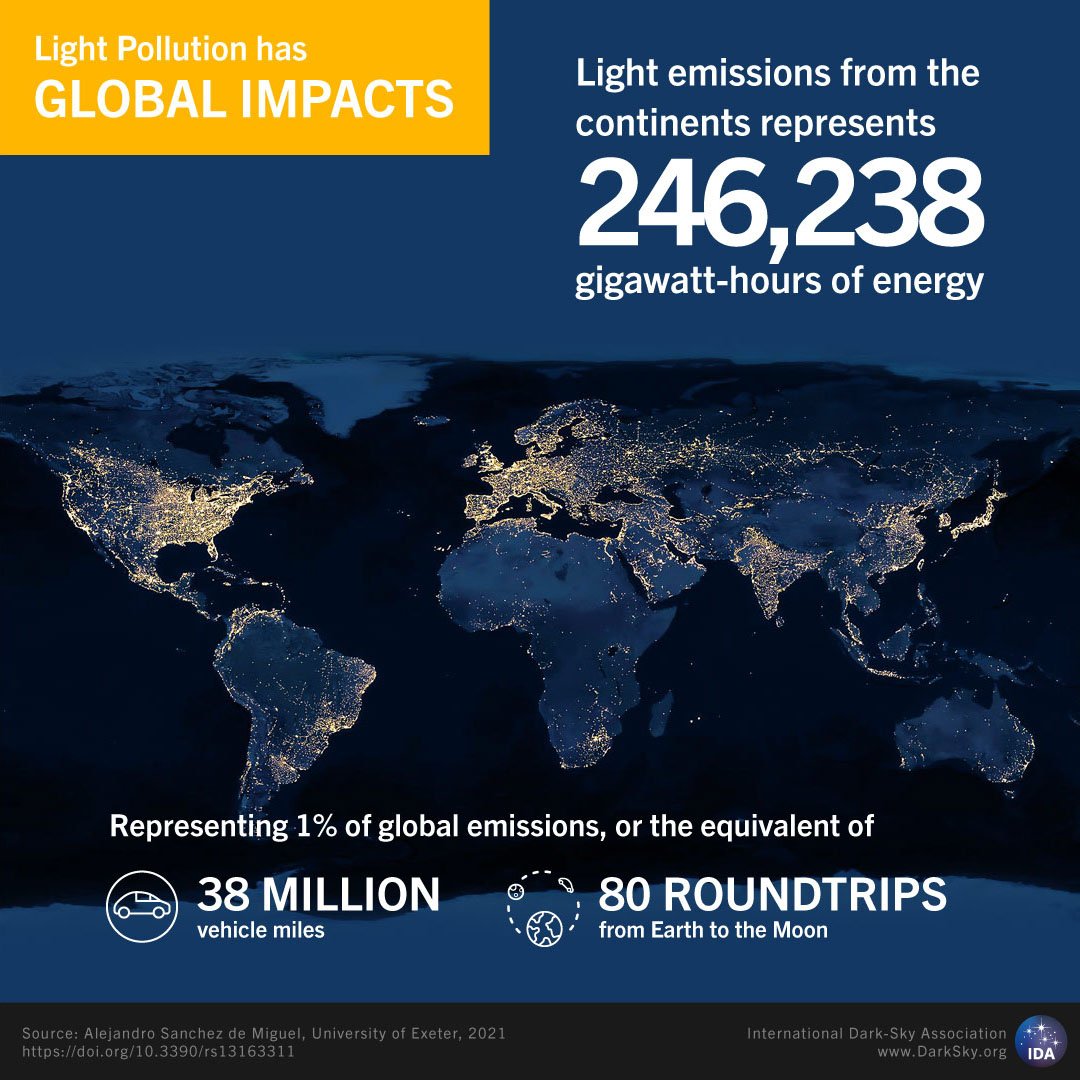 Light Pollution has
GLOBAL IMPACTS

Light emissions from the continents represents
246,238
gigawatt-hours of energy

Representing 1% of global emissions, or the equivalent of

38 MILLION
vehicle miles

80 ROUNDTRIPS
from Earth to the Moon

Source: Alejandro Sanchez de Miguel, University of Exeter, 2021
https://doi.org/10.3390/rs13163311

International Dark-Sky Association
www.DarkSky.org
IDA